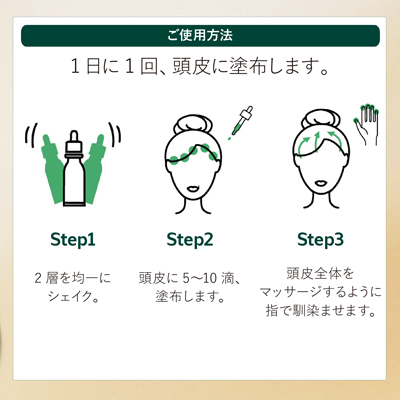 ご使用方法

1日に1回、頭皮に塗布します。

Step1

2層を均一にシェイク。

Step2

頭皮に5〜10滴、塗布します。

Step3

頭皮全体をマッサージするように指で馴染ませます。