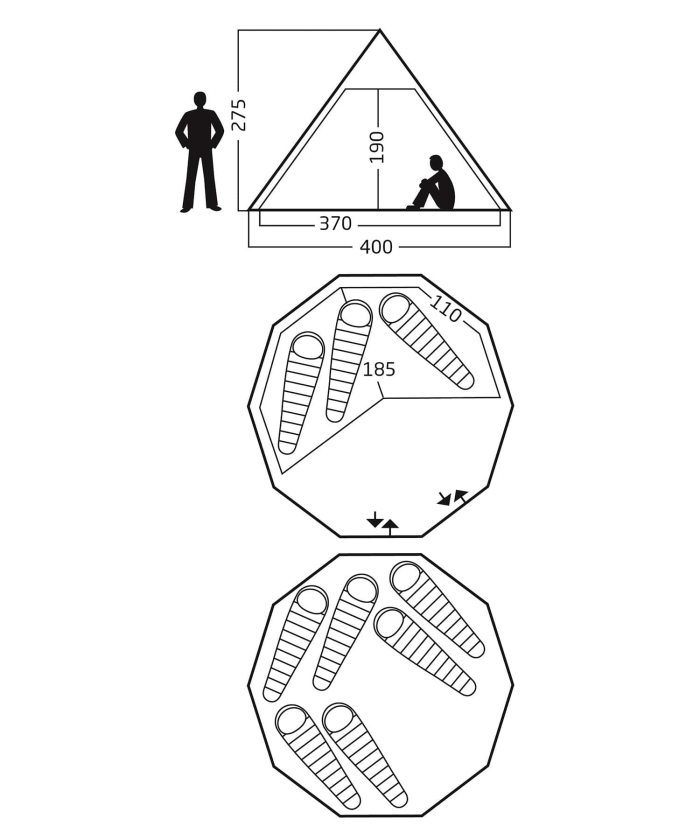 275
190
370
400
110
185